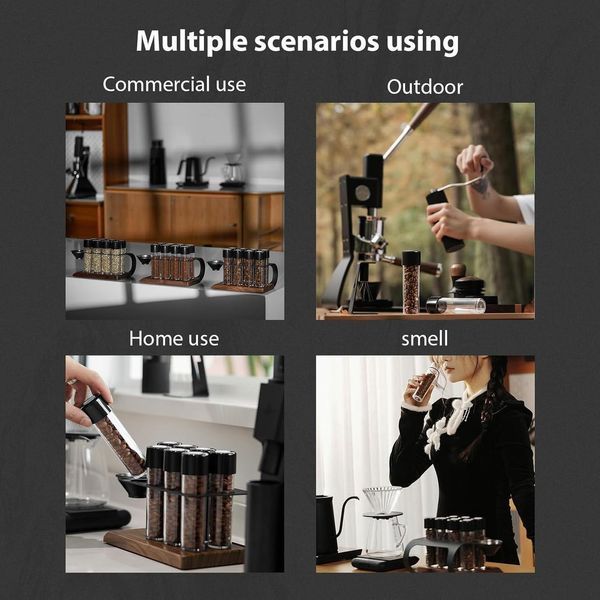 Multiple scenarios using

Commercial use

Outdoor

Home use

smell