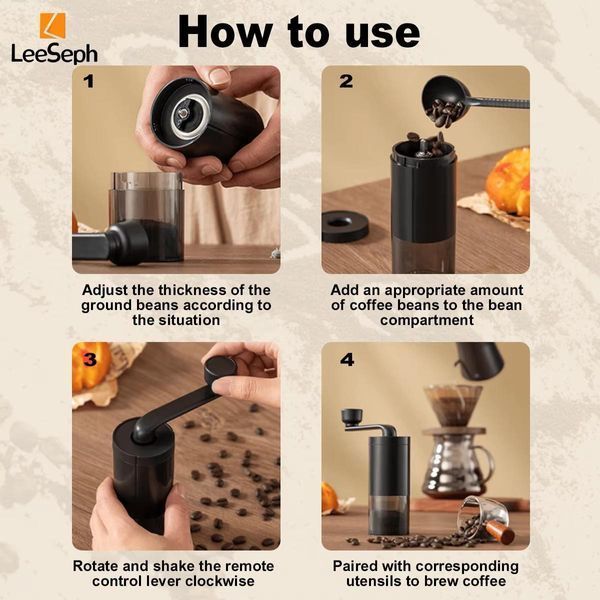 LeeSeph

How to use

1

Adjust the thickness of the ground beans according to the situation

2

Add an appropriate amount of coffee beans to the bean compartment

3

Rotate and shake the remote control lever clockwise

4

Paired with corresponding utensils to brew coffee