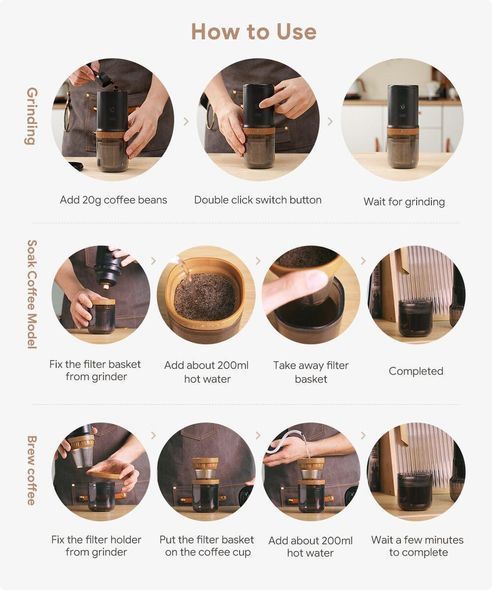 How to Use

Grinding

Add 20g coffee beans

Double click switch button

Wait for grinding

Soak Coffee Model

Fix the filter basket from grinder

Add about 200ml hot water

Take away filter basket

Completed

Brew coffee

Fix the filter holder from grinder

Put the filter basket on the coffee cup

Add about 200ml hot water

Wait a few minutes to complete